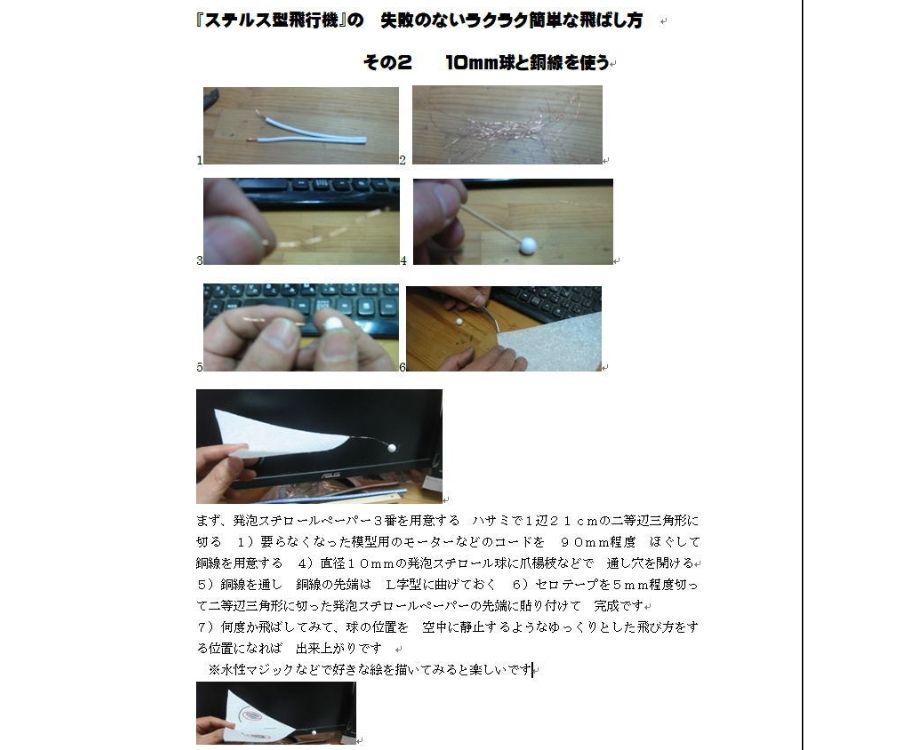 『ステルス型飛行機』の　失敗のないラクラク簡単な飛ばし方

その２　10mm球と銅線を使う

1

2

3

4

5

6

ASUS

まず、発泡スチロールペーパー３番を用意する　ハサミで１辺２１ｃｍの二等辺三角形に切る　1）要らなくなった模型用のモーターなどのコードを　９０ｍｍ程度　ほぐして銅線を用意する　4）直径１０ｍｍの発泡スチロール球に爪楊枝などで　通し穴を開ける
5）銅線を通し　銅線の先端は　L字型に曲げておく　6）セロテープを５ｍｍ程度切って二等辺三角形に切った発泡スチロールペーパーの先端に貼り付けて　完成です
7）何度か飛ばしてみて、球の位置を　空中に静止するようなゆっくりとした飛び方をする位置になれば　出来上がりです
※水性マジックなどで好きな絵を描いてみると楽しいです