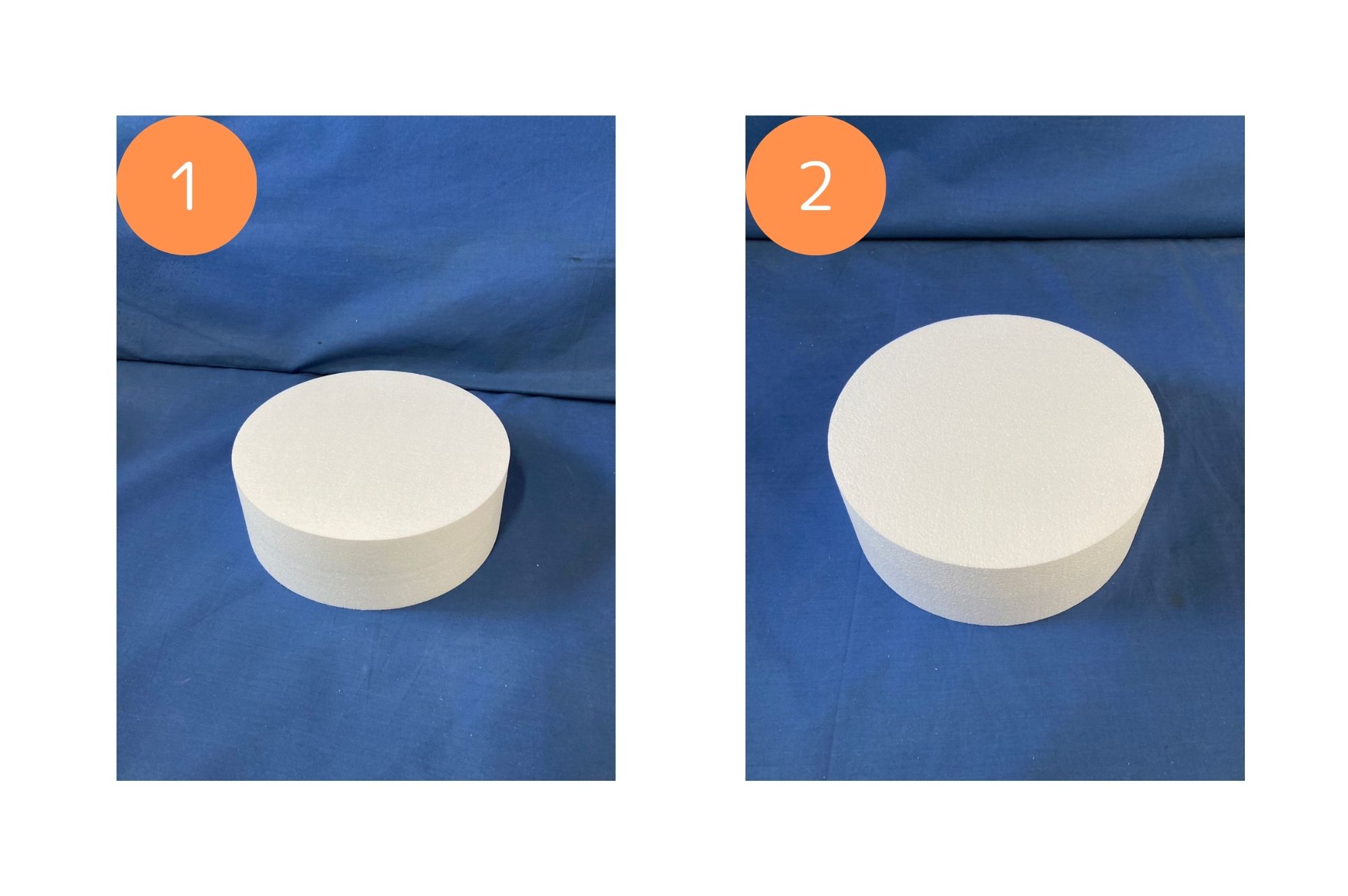 1

2